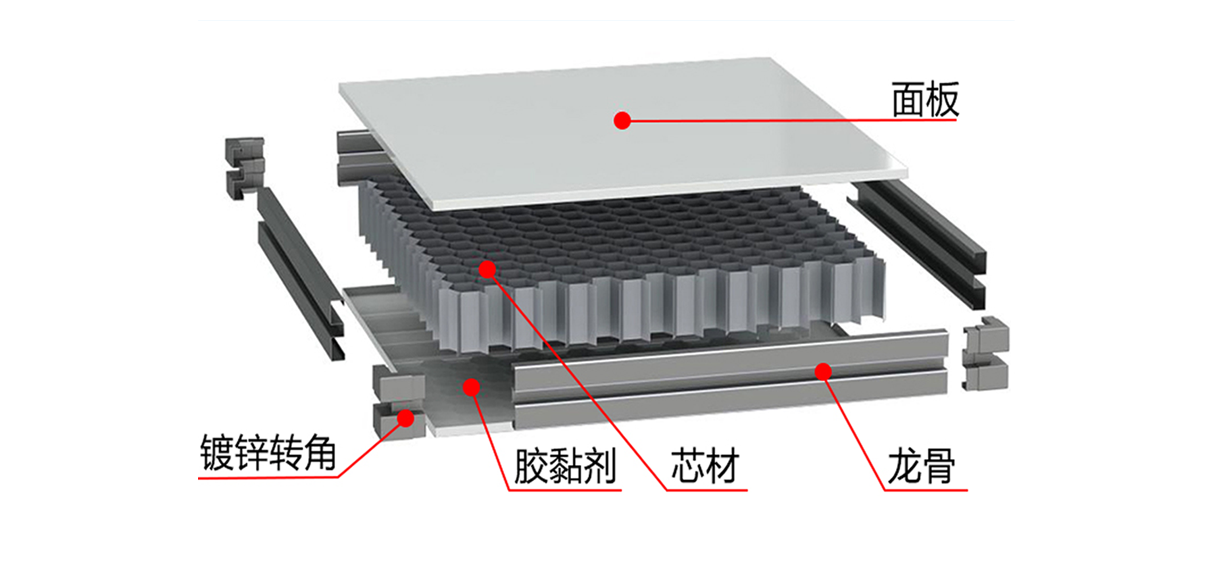 面板

镀锌转角

胶黏剂

芯材

龙骨